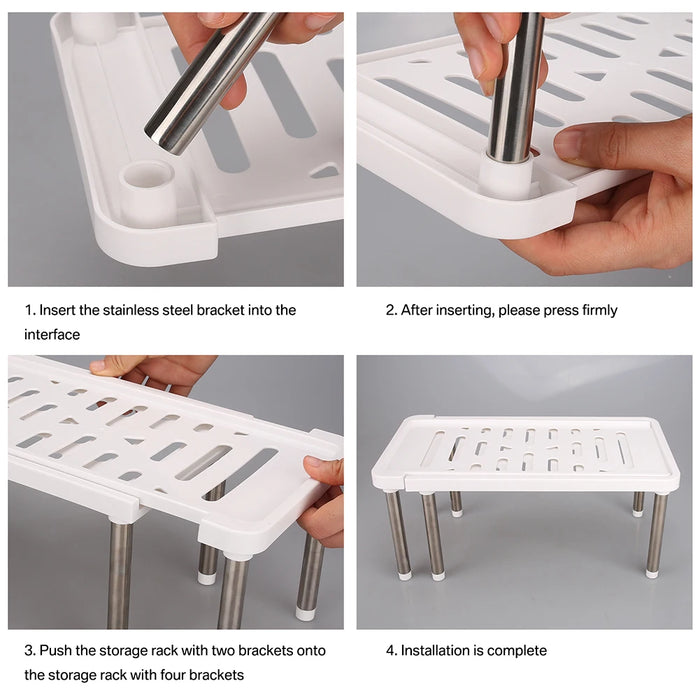 1. Insert the stainless steel bracket into the interface

2. After inserting, please press firmly

3. Push the storage rack with two brackets onto the storage rack with four brackets

4. Installation is complete