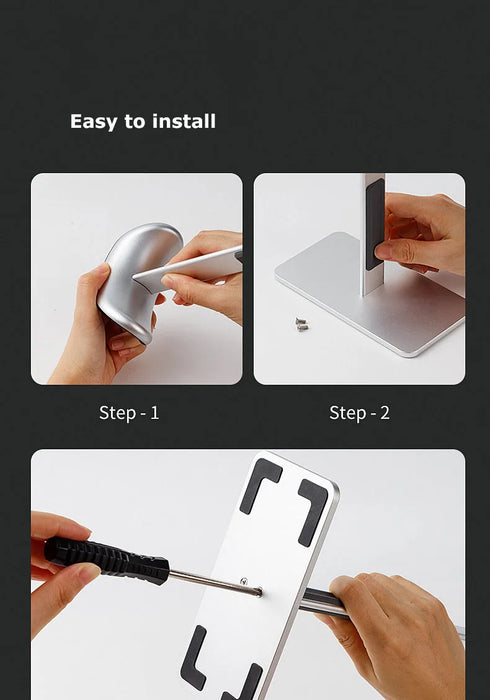 Easy to install

Step - 1

Step - 2